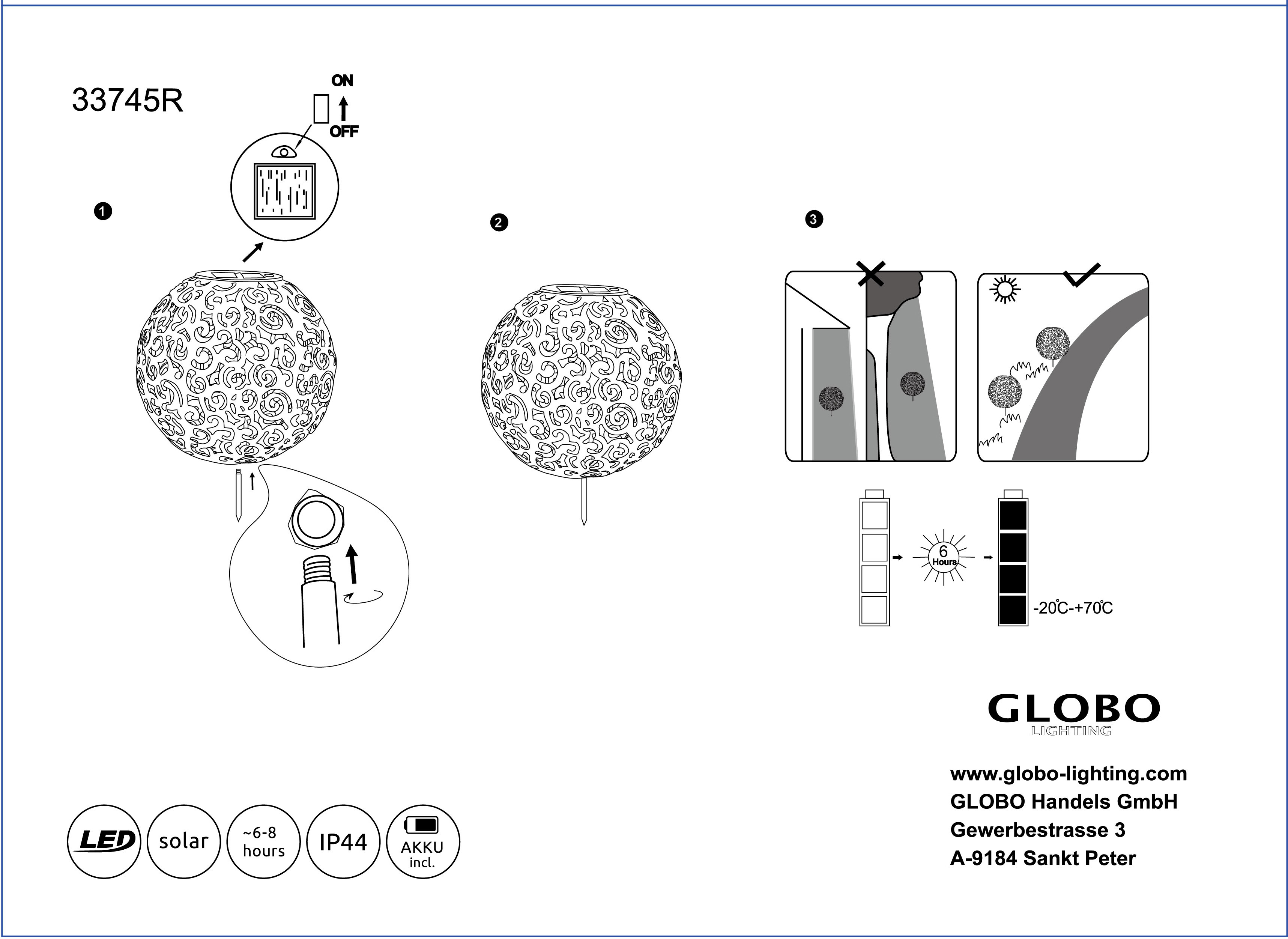 33745R

ON

OFF

1

2

3

6 Hours

-20°C-+70°C

GLOBO
LIGHTING

www.globo-lighting.com
GLOBO Handels GmbH
Gewerbestrasse 3
A-9184 Sankt Peter

LED

solar

~6-8 hours

IP44

AKKU incl.